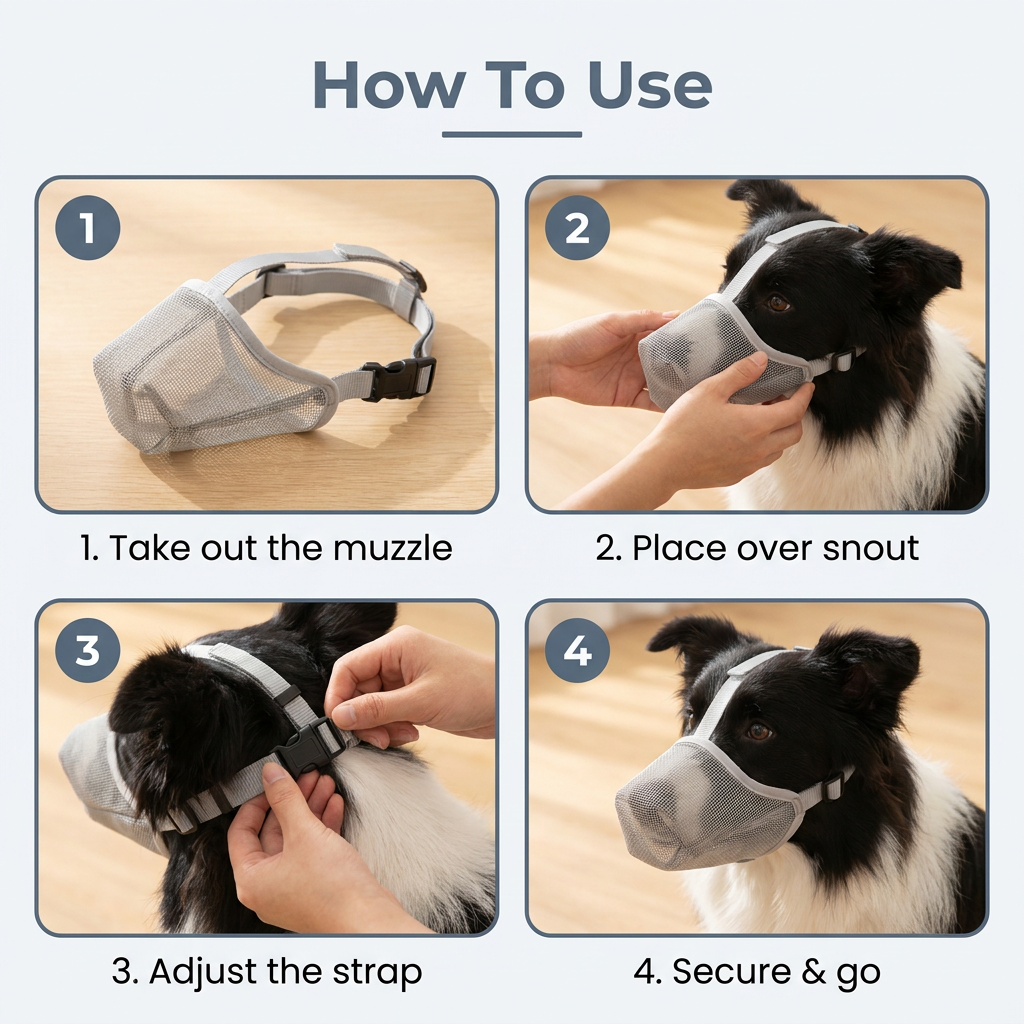 How To Use

1

1. Take out the muzzle

2

2. Place over snout

3

3. Adjust the strap

4

4. Secure & go